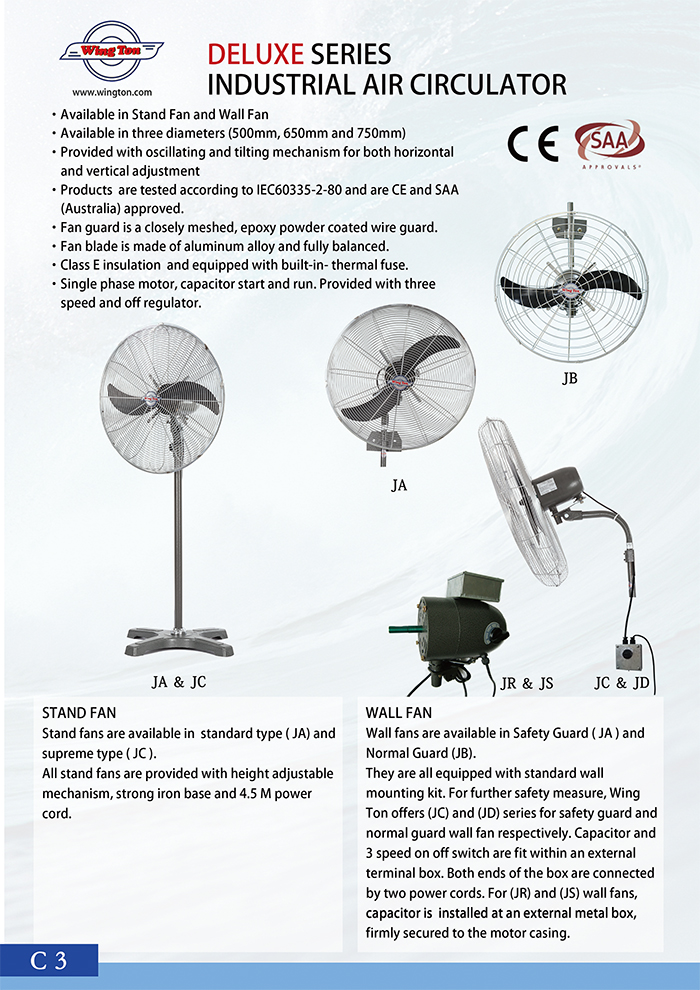 Wing Ton
www.wington.com

DELUXE SERIES
INDUSTRIAL AIR CIRCULATOR

• Available in Stand Fan and Wall Fan
• Available in three diameters (500mm, 650mm and 750mm)
• Provided with oscillating and tilting mechanism for both horizontal and vertical adjustment
• Products are tested according to IEC60335-2-80 and are CE and SAA (Australia) approved.
• Fan guard is a closely meshed, epoxy powder coated wire guard.
• Fan blade is made of aluminum alloy and fully balanced.
• Class E insulation and equipped with built-in- thermal fuse.
• Single phase motor, capacitor start and run. Provided with three speed and off regulator.

CE
SAA
APPROVALS

JB

JA

JA & JC

JR & JS

JC & JD

STAND FAN
Stand fans are available in standard type ( JA) and supreme type ( JC ).
All stand fans are provided with height adjustable mechanism, strong iron base and 4.5 M power cord.

WALL FAN
Wall fans are available in Safety Guard ( JA ) and Normal Guard (JB).
They are all equipped with standard wall mounting kit. For further safety measure, Wing Ton offers (JC) and (JD) series for safety guard and normal guard wall fan respectively. Capacitor and 3 speed on off switch are fit within an external terminal box. Both ends of the box are connected by two power cords. For (JR) and (JS) wall fans, capacitor is installed at an external metal box, firmly secured to the motor casing.

C 3